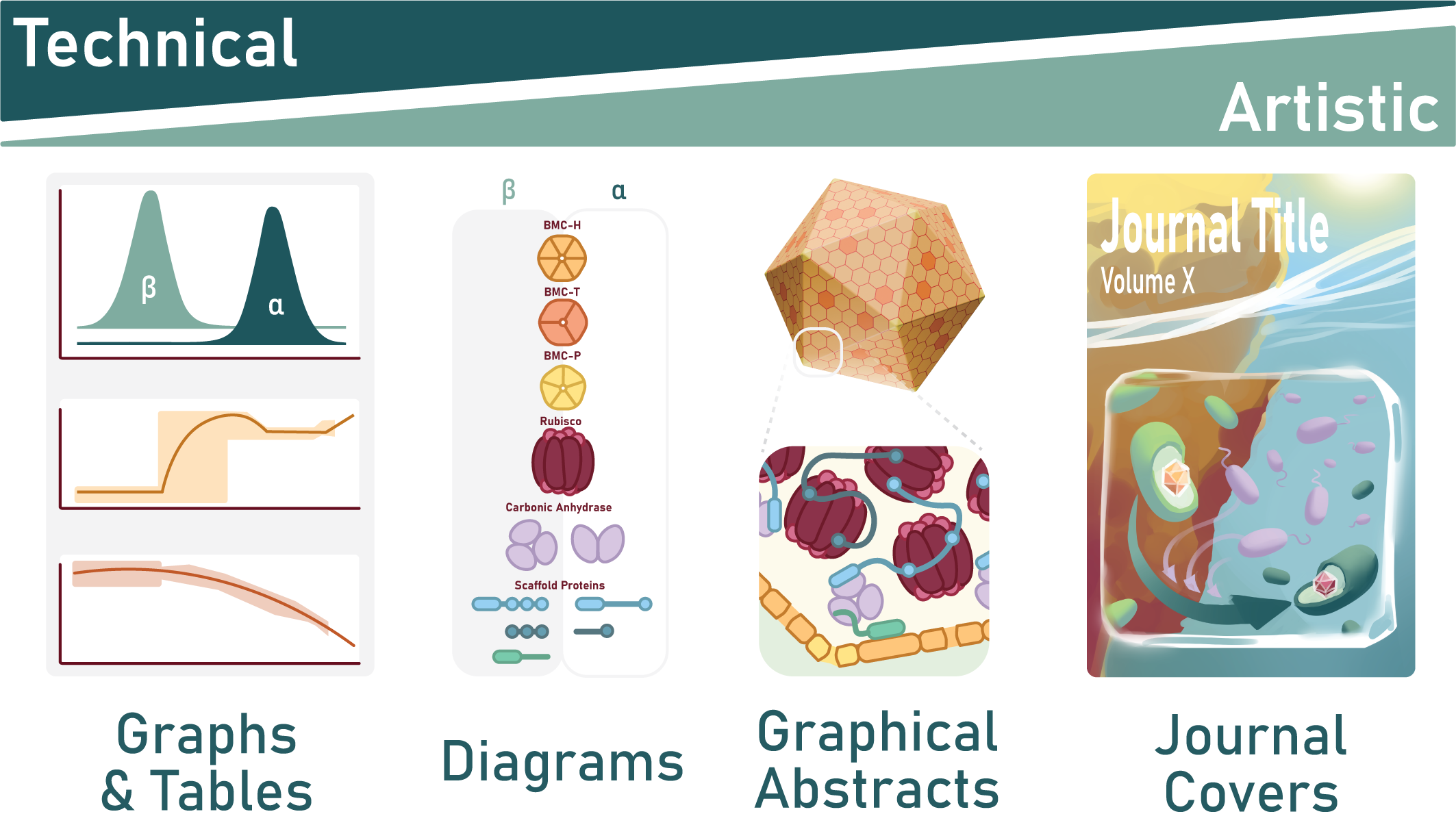 Technical

Artistic

β

α

β

α

BMC-H

BMC-T

BMC-P

Rubisco

Carbonic Anhydrase

Scaffold Proteins

Journal Title

Volume X

Graphs & Tables

Diagrams

Graphical Abstracts

Journal Covers